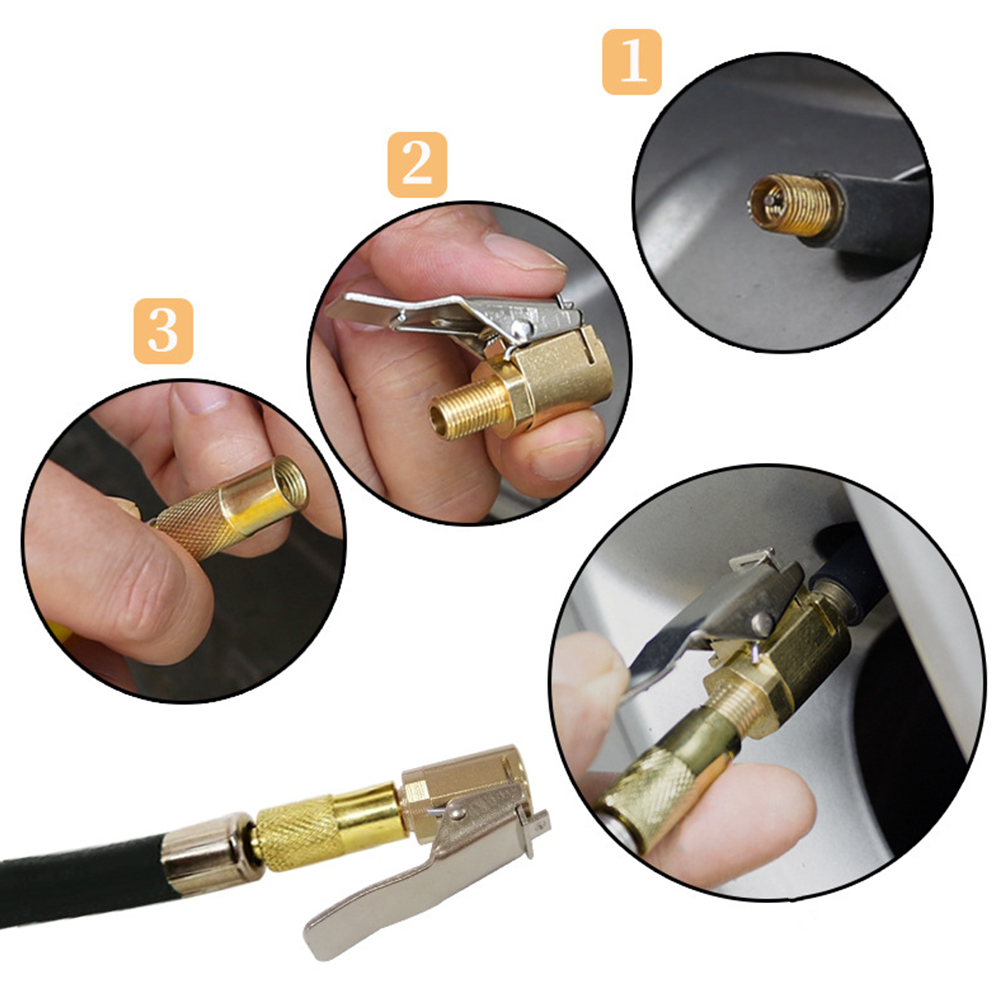 1

2

3